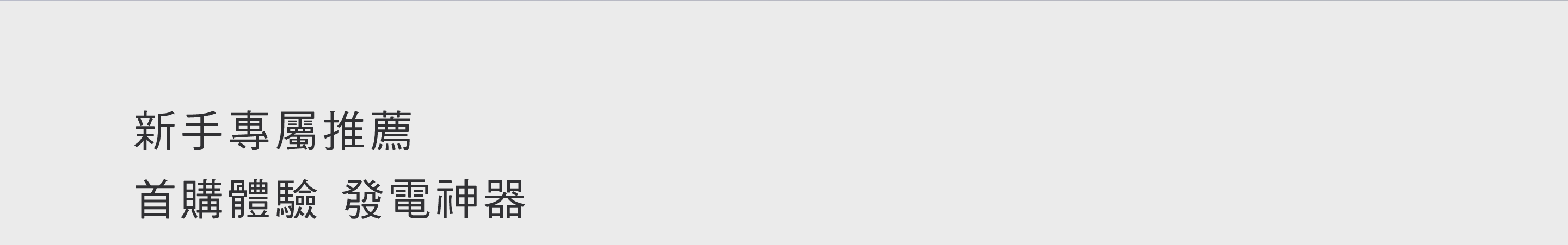 新手專屬推薦
首購體驗 發電神器